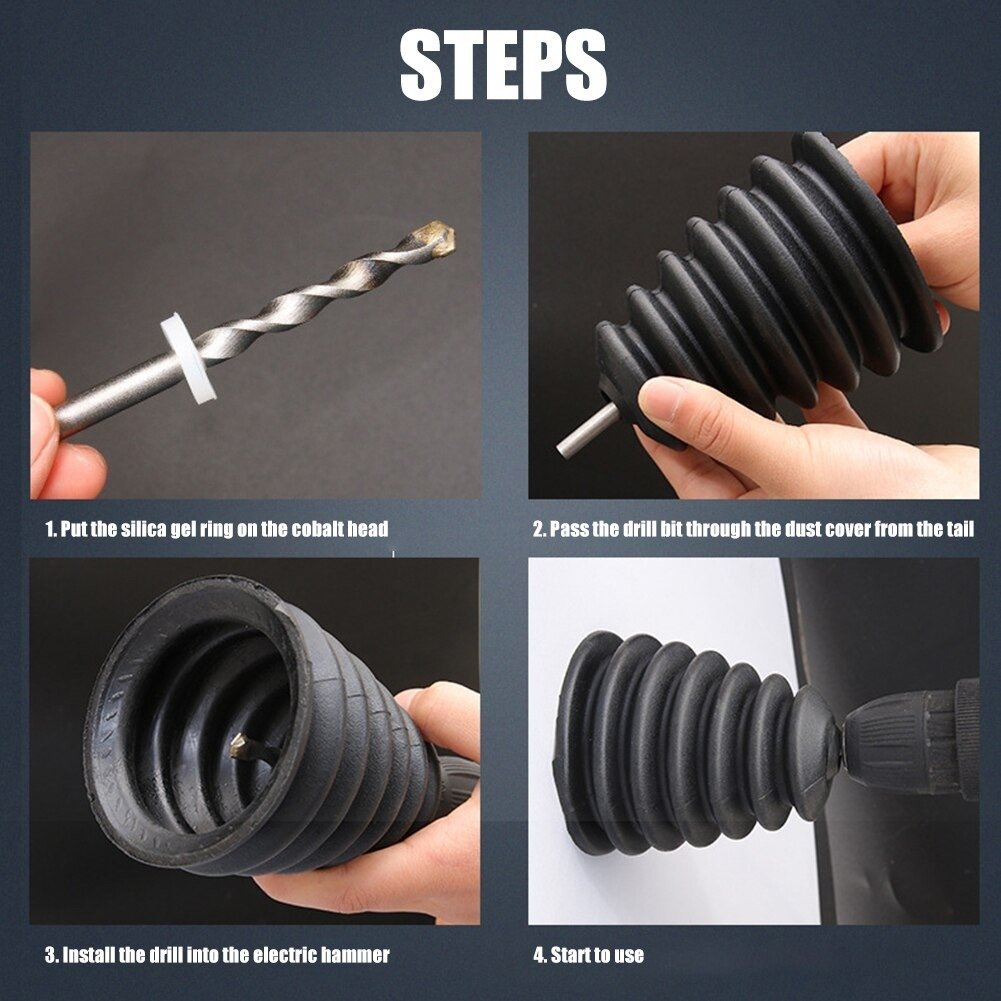 STEPS

1. Put the silica gel ring on the cobalt head

2. Pass the drill bit through the dust cover from the tail

3. Install the drill into the electric hammer

4. Start to use