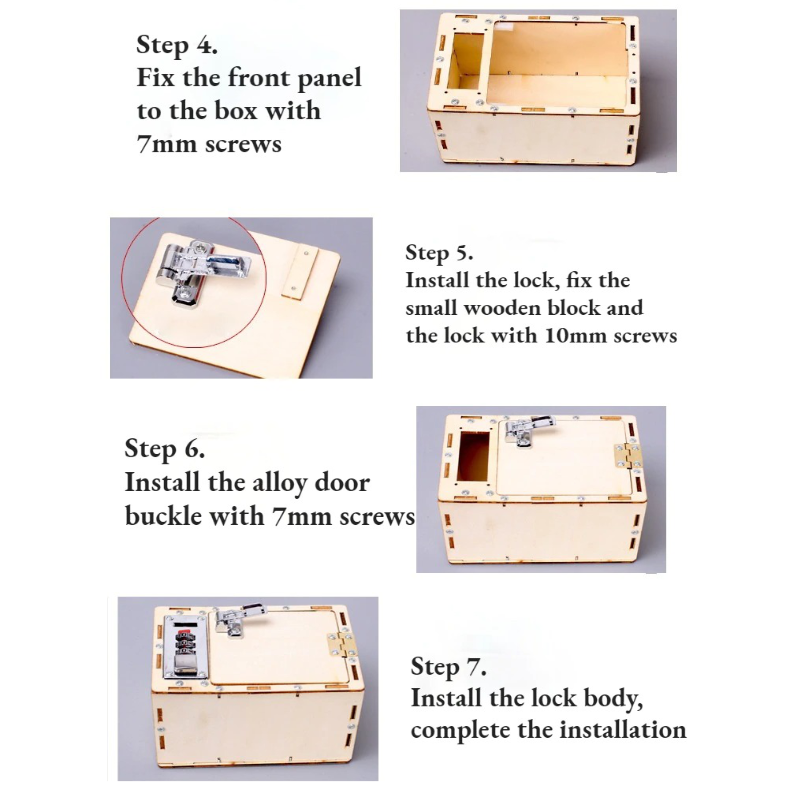 Step 4.
Fix the front panel to the box with 7mm screws

Step 5.
Install the lock, fix the small wooden block and the lock with 10mm screws

Step 6.
Install the alloy door buckle with 7mm screws

Step 7.
Install the lock body, complete the installation