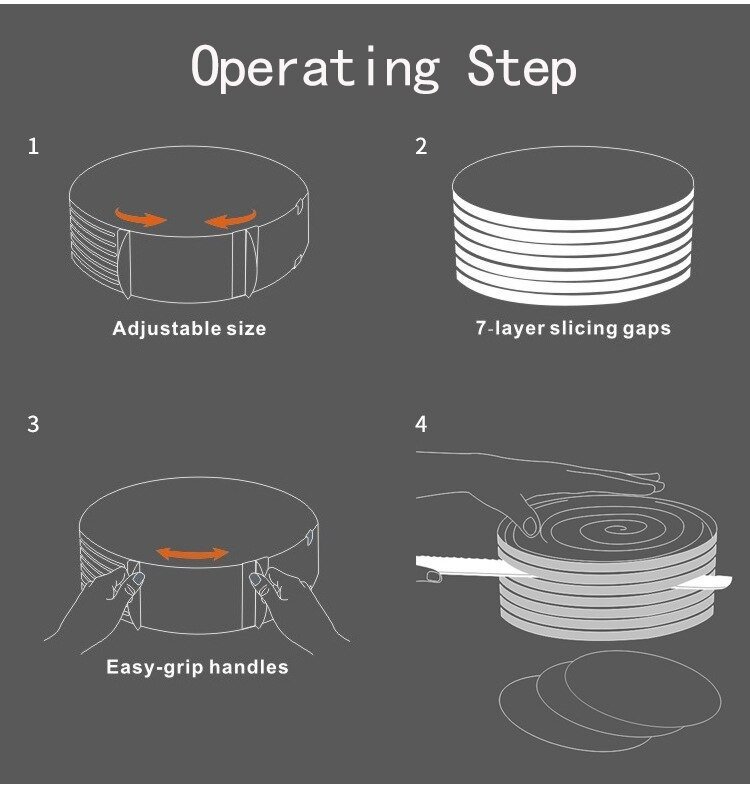 Operating Step

1

Adjustable size

2

7-layer slicing gaps

3

Easy-grip handles

4