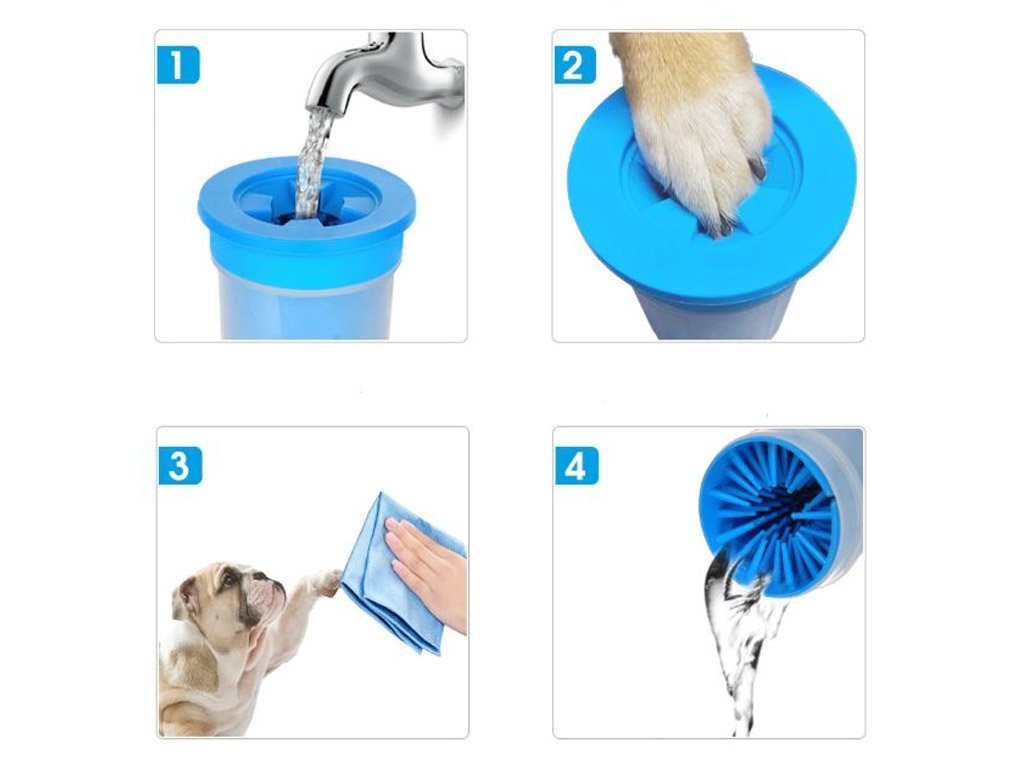 1
2
3
4