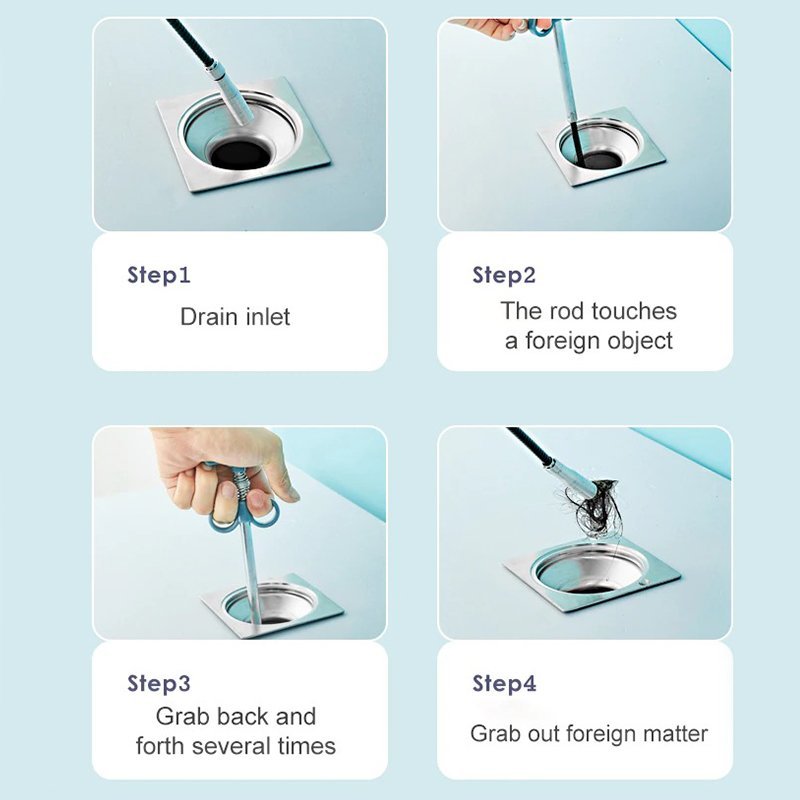 Step1
Drain inlet

Step2
The rod touches a foreign object

Step3
Grab back and forth several times

Step4
Grab out foreign matter