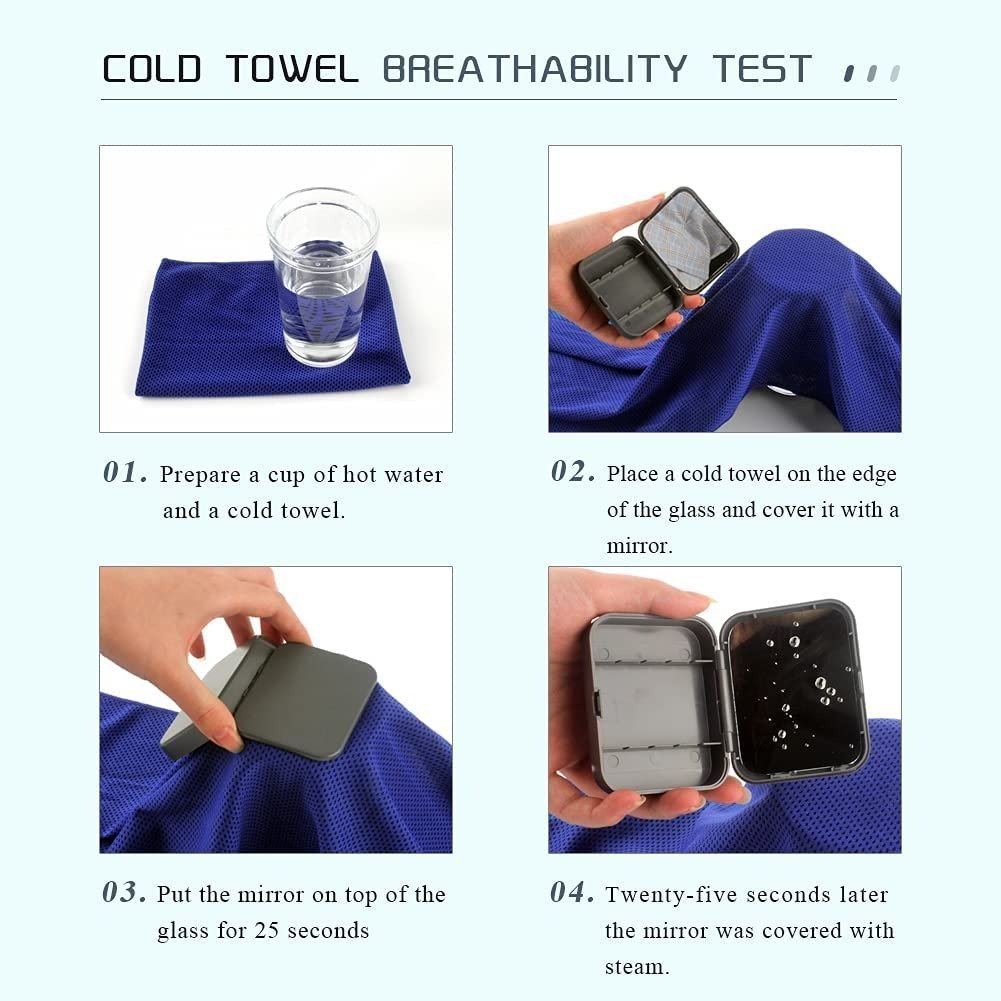 COLD TOWEL BREATHABILITY TEST

01. Prepare a cup of hot water and a cold towel.

02. Place a cold towel on the edge of the glass and cover it with a mirror.

03. Put the mirror on top of the glass for 25 seconds

04. Twenty-five seconds later the mirror was covered with steam.