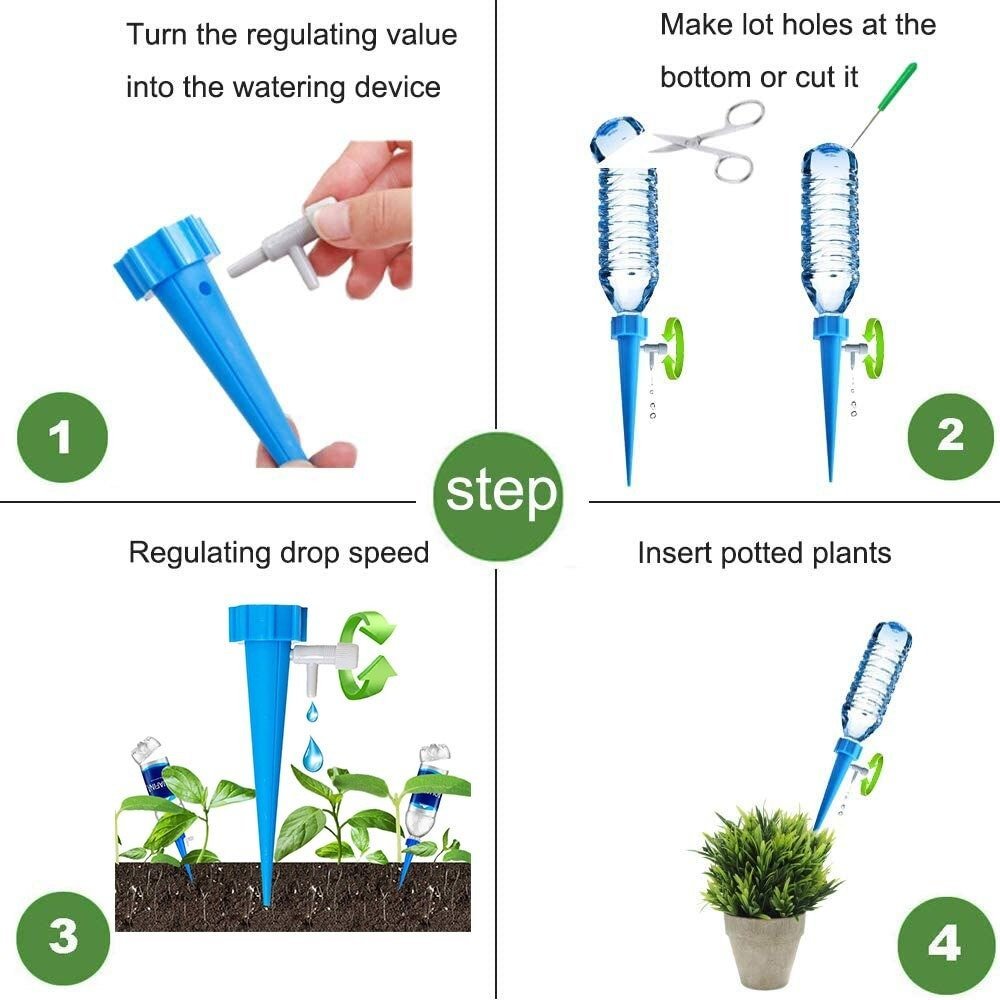 Turn the regulating value into the watering device

1

Make lot holes at the bottom or cut it

2

step

Regulating drop speed

3

Insert potted plants

4