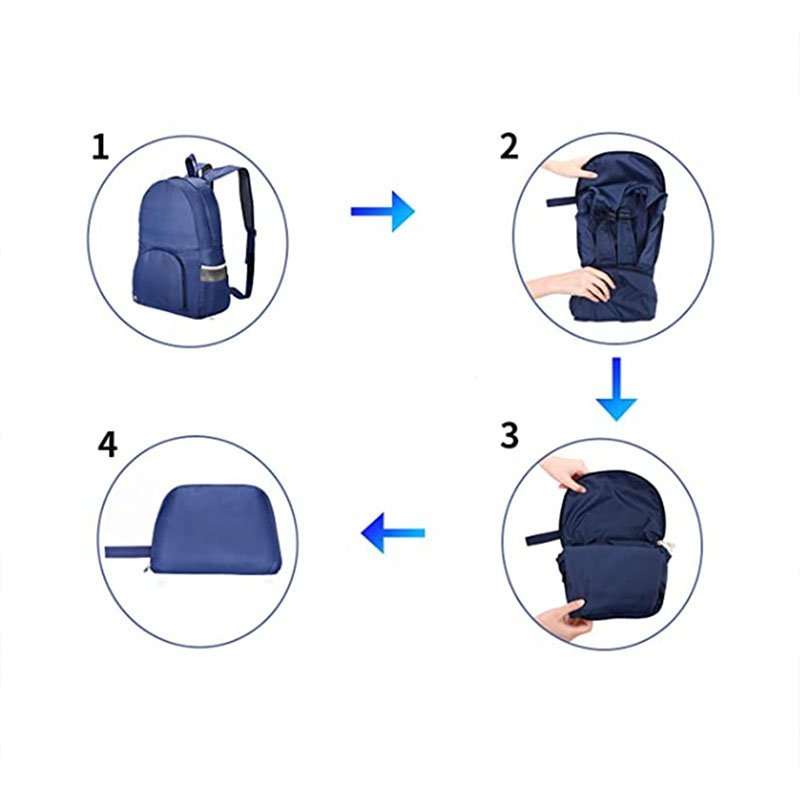 1

2

3

4