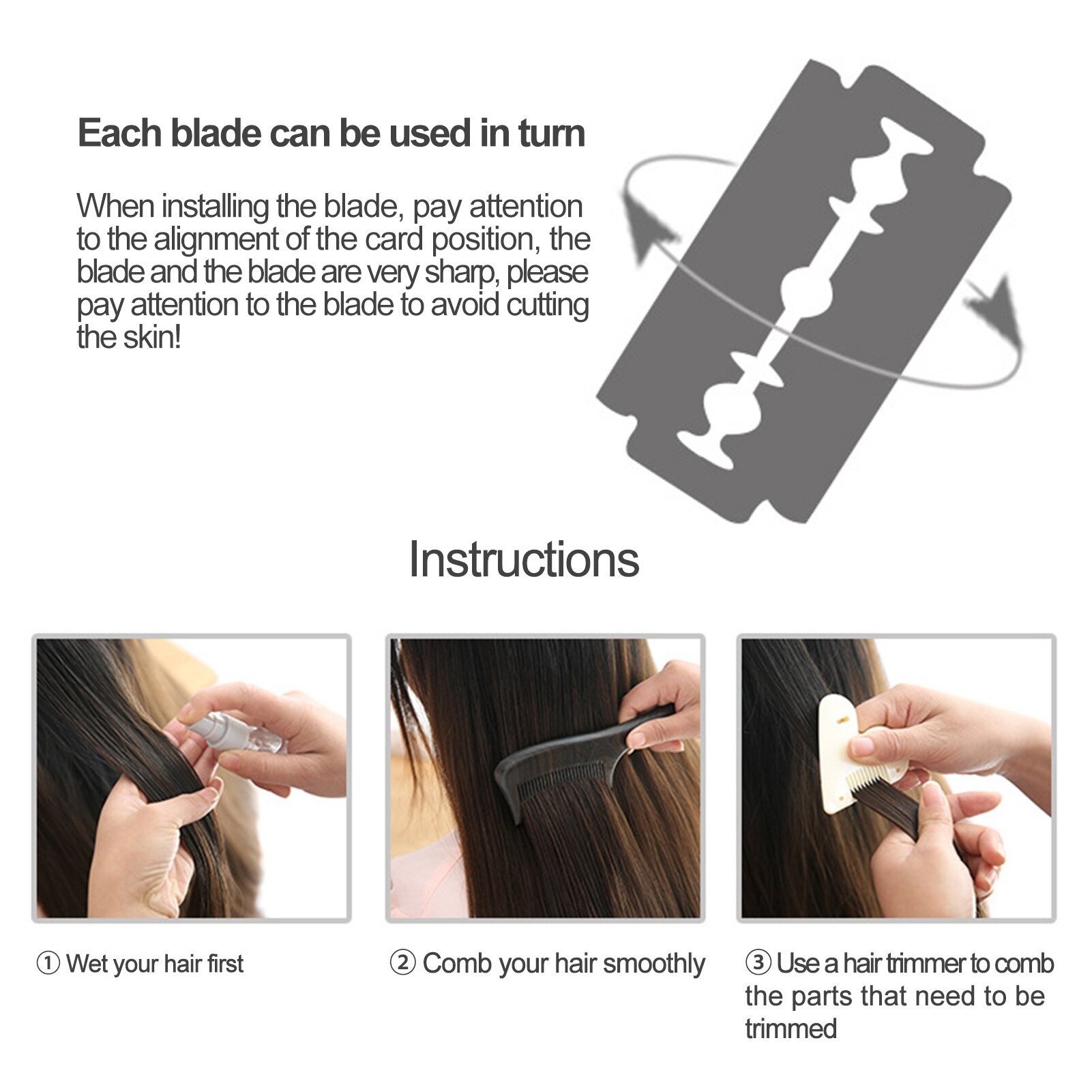 Each blade can be used in turn

When installing the blade, pay attention to the alignment of the card position, the blade and the blade are very sharp, please pay attention to the blade to avoid cutting the skin!

Instructions

① Wet your hair first

② Comb your hair smoothly

③ Use a hair trimmer to comb the parts that need to be trimmed